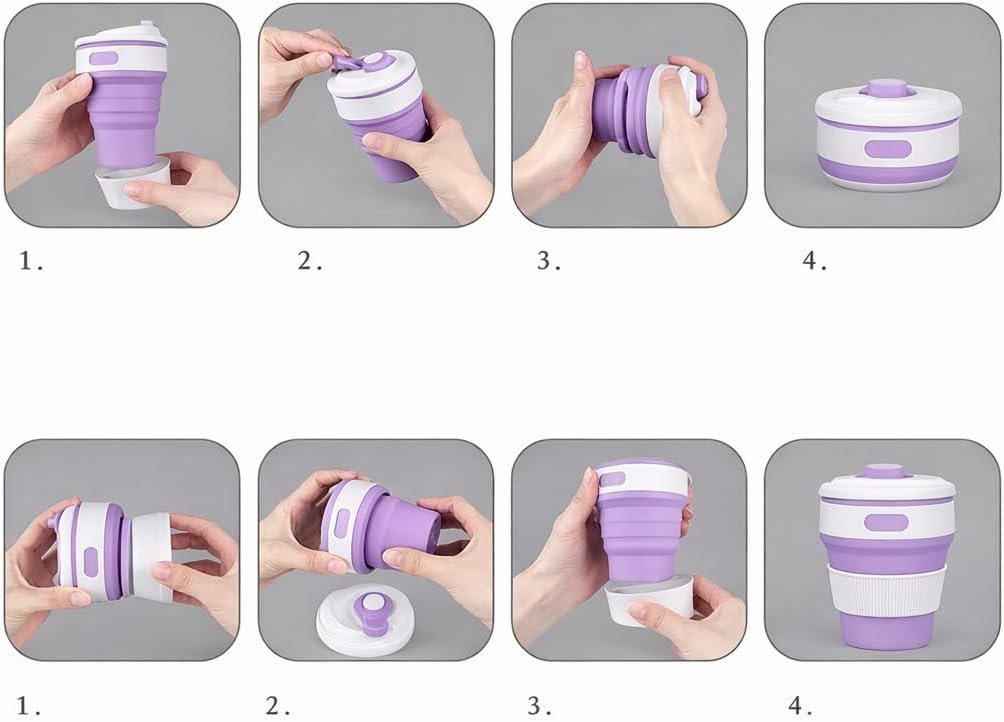 1.

2.

3.

4.

1.

2.

3.

4.