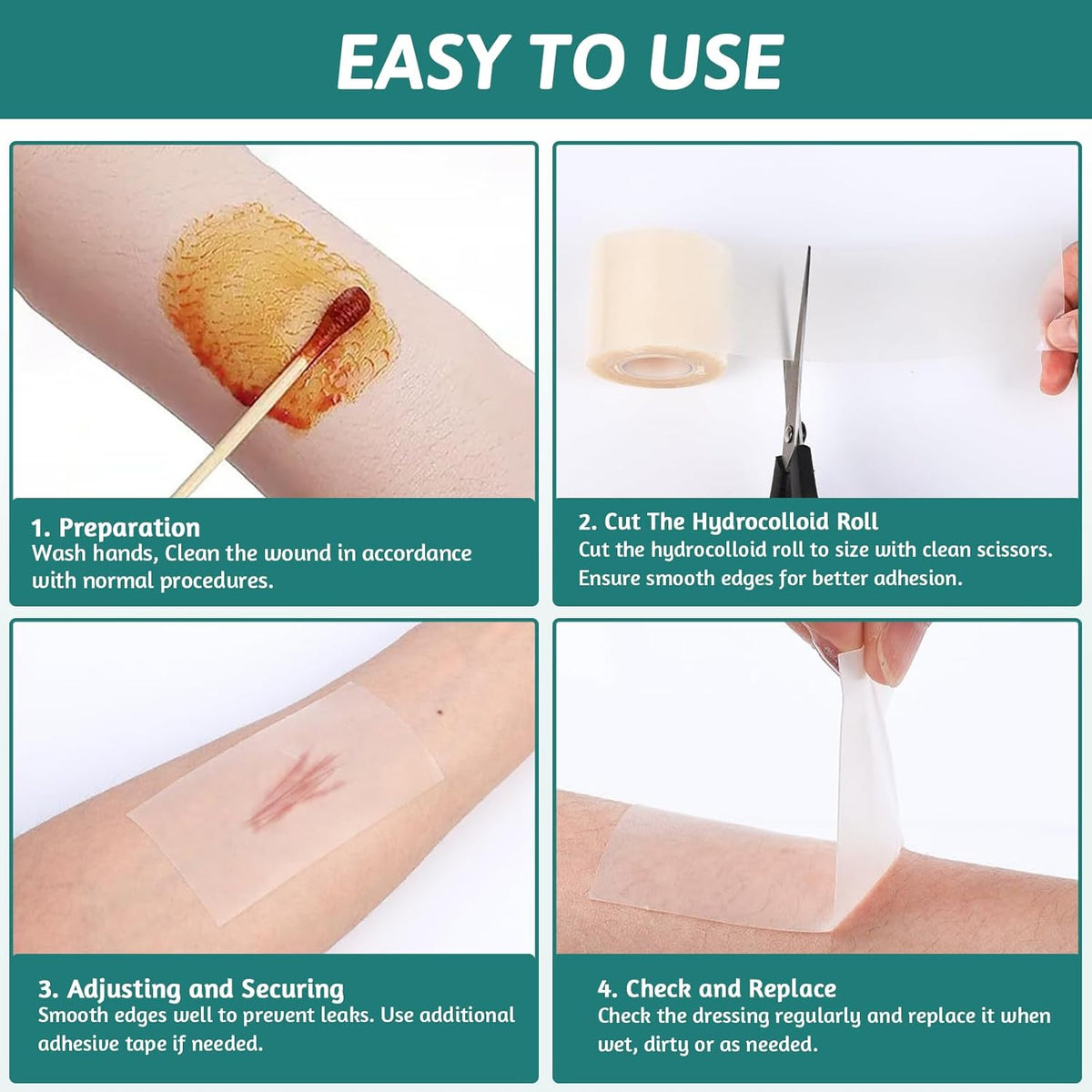 EASY TO USE

1. Preparation
Wash hands, Clean the wound in accordance with normal procedures.

2. Cut The Hydrocolloid Roll
Cut the hydrocolloid roll to size with clean scissors. Ensure smooth edges for better adhesion.

3. Adjusting and Securing
Smooth edges well to prevent leaks. Use additional adhesive tape if needed.

4. Check and Replace
Check the dressing regularly and replace it when wet, dirty or as needed.