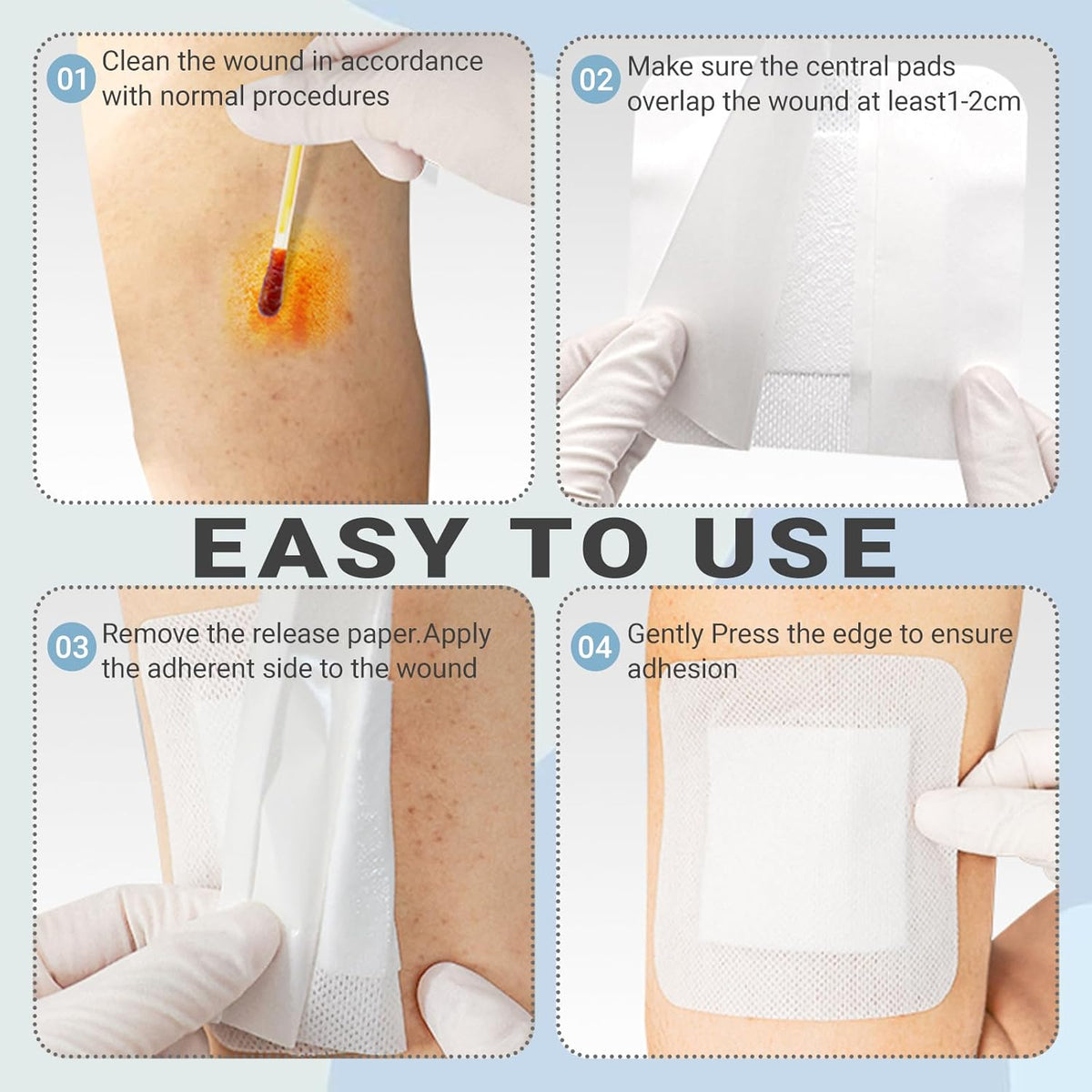 01 Clean the wound in accordance with normal procedures

02 Make sure the central pads overlap the wound at least1-2cm

EASY TO USE

03 Remove the release paper.Apply the adherent side to the wound

04 Gently Press the edge to ensure adhesion