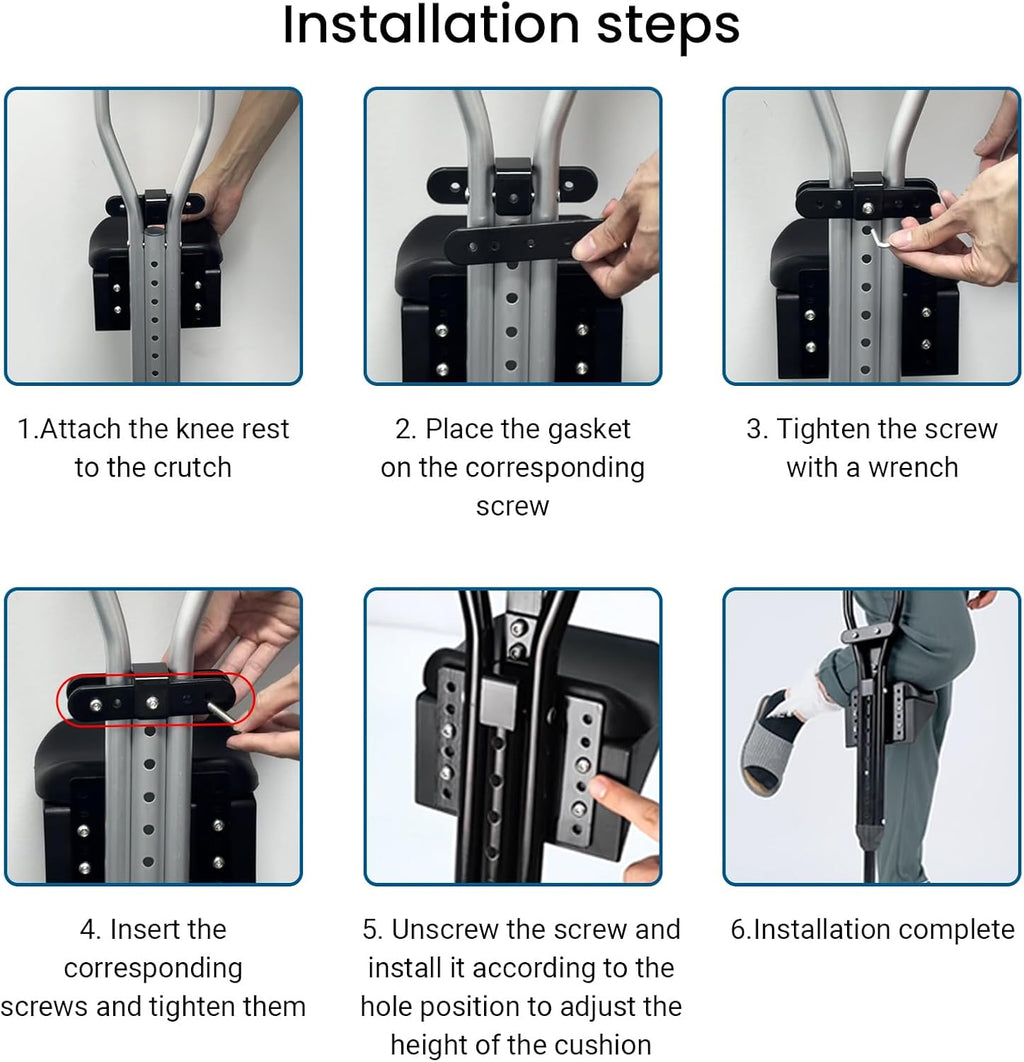 Installation steps

1.Attach the knee rest to the crutch

2. Place the gasket on the corresponding screw

3. Tighten the screw with a wrench

4. Insert the corresponding screws and tighten them

5. Unscrew the screw and install it according to the hole position to adjust the height of the cushion

6.Installation complete